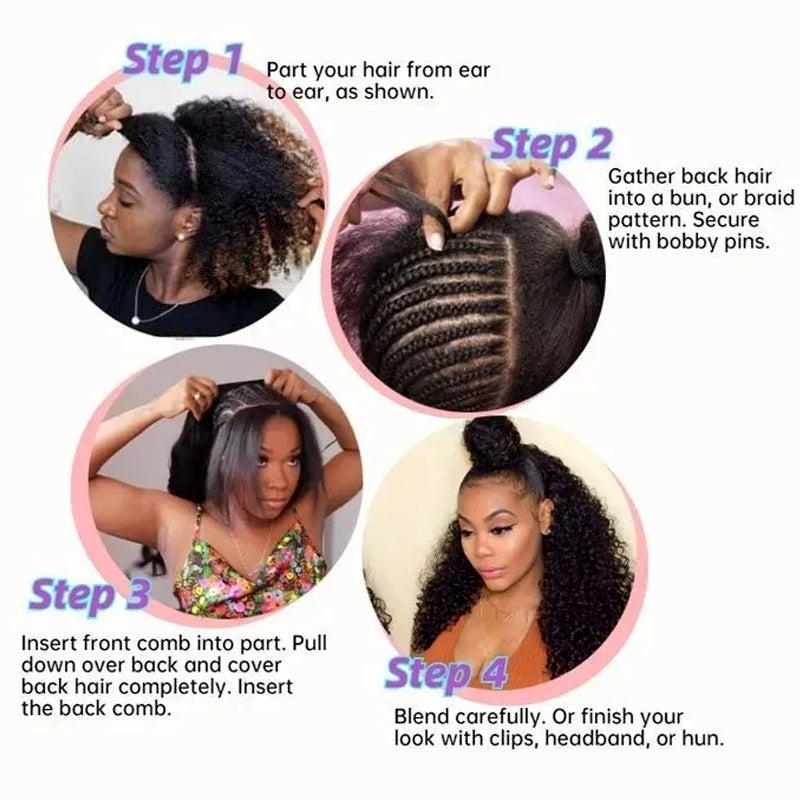 Step 1

Part your hair from ear to ear, as shown.

Step 2

Gather back hair into a bun, or braid pattern. Secure with bobby pins.

Step 3

Insert front comb into part. Pull down over back and cover back hair completely. Insert the back comb.

Step 4

Blend carefully. Or finish your look with clips, headband, or hun.